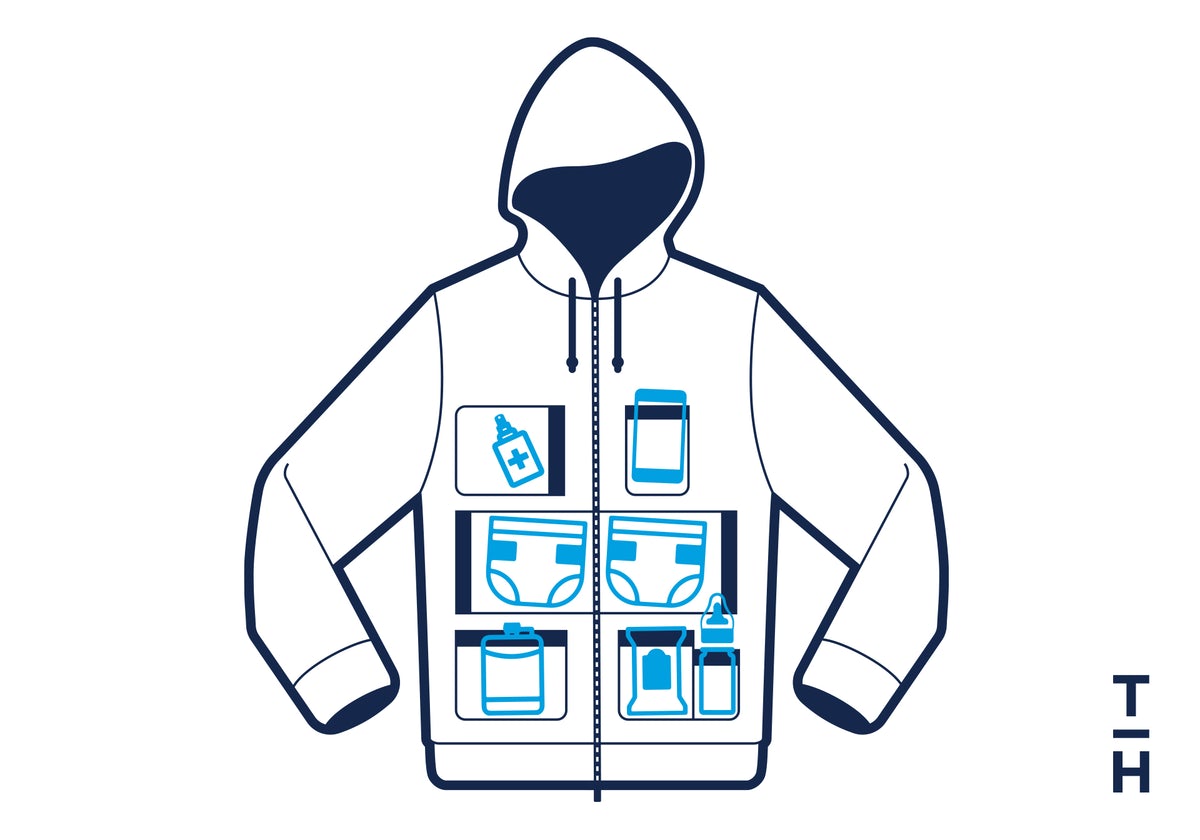 T
H